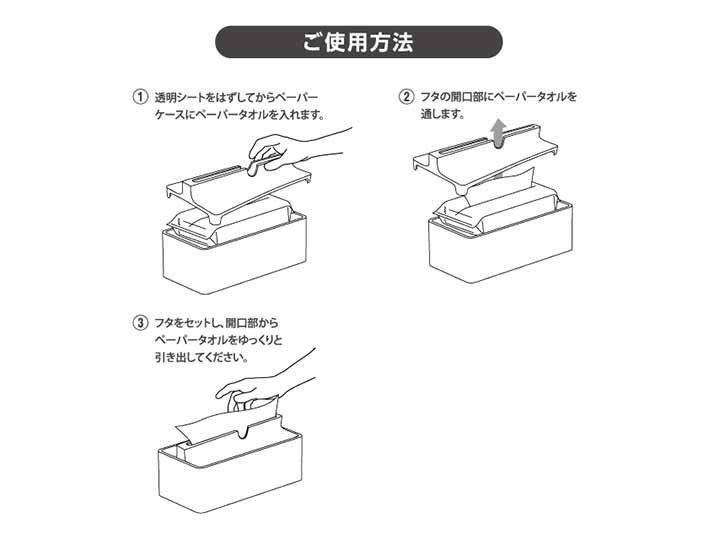 ご使用方法

① 透明シートをはずしてからペーパーケースにペーパータオルを入れます。

② フタの開口部にペーパータオルを通します。

③ フタをセットし、開口部からペーパータオルをゆっくりと引き出してください。